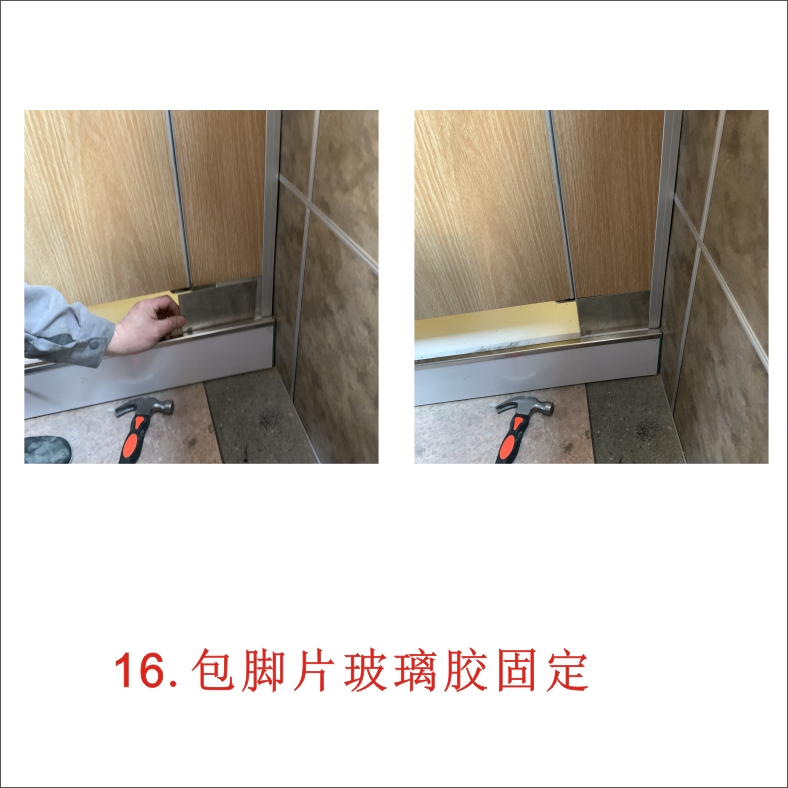 16. 包脚片玻璃胶固定